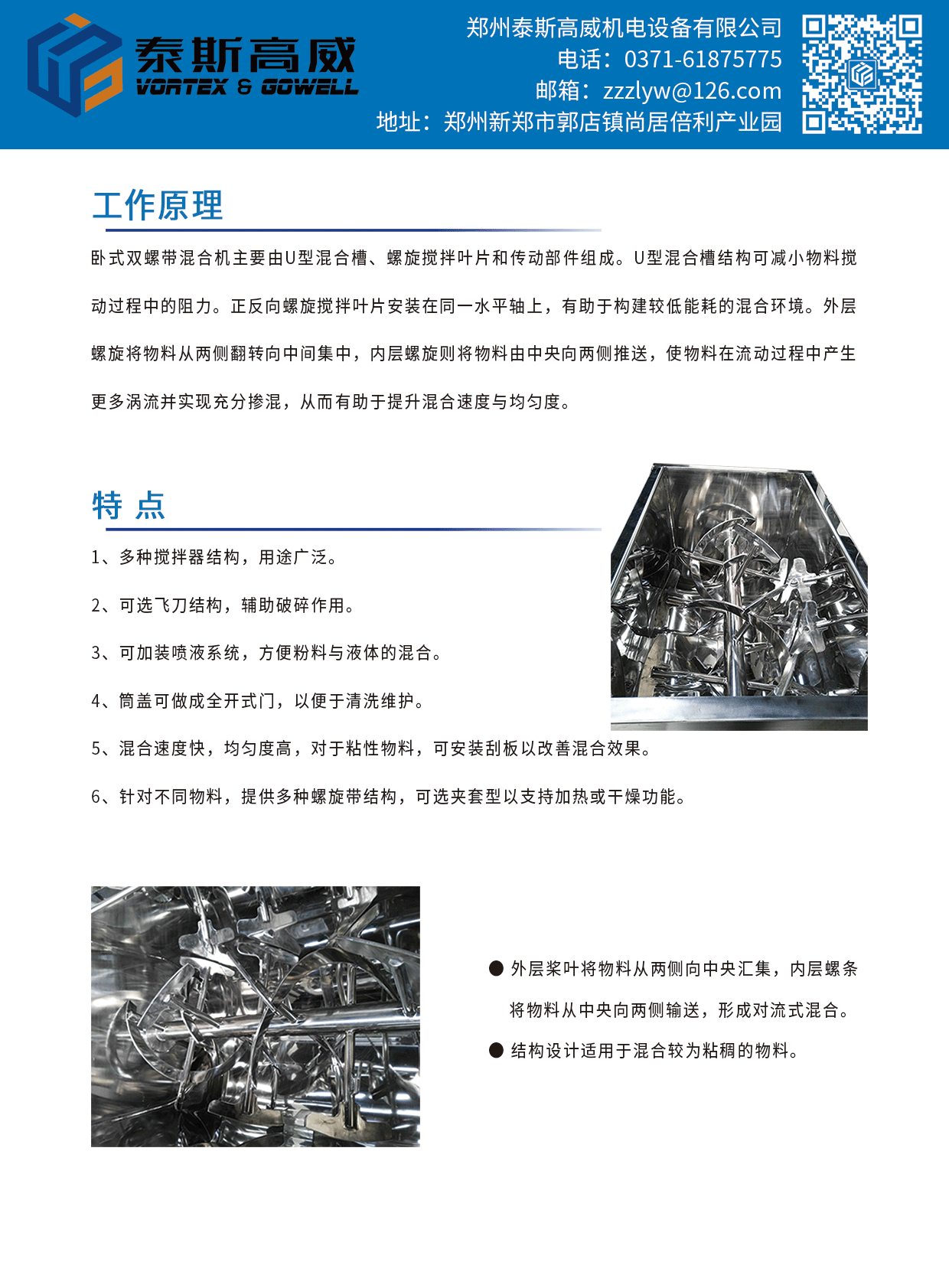 泰斯高威
VORTEX & GOWELL

郑州泰斯高威机电设备有限公司
电话：0371-61875775
邮箱：zzzlyw@126.com
地址：郑州新郑市郭店镇尚居倍利产业园

工作原理

卧式双螺带混合机主要由U型混合槽、螺旋搅拌叶片和传动部件组成。U型混合槽结构可减小物料搅动过程中的阻力。正反向螺旋搅拌叶片安装在同一水平轴上，有助于构建较低能耗的混合环境。外层螺旋将物料从两侧翻转向中间集中，内层螺旋则将物料由中央向两侧推送，使物料在流动过程中产生更多涡流并实现充分掺混，从而有助于提升混合速度与均匀度。

特 点

1、多种搅拌器结构，用途广泛。

2、可选飞刀结构，辅助破碎作用。

3、可加装喷液系统，方便粉料与液体的混合。

4、筒盖可做成全开式门，以便于清洗维护。

5、混合速度快，均匀度高，对于粘性物料，可安装刮板以改善混合效果。

6、针对不同物料，提供多种螺旋带结构，可选夹套型以支持加热或干燥功能。

● 外层桨叶将物料从两侧向中央汇集，内层螺条将物料从中央向两侧输送，形成对流式混合。

● 结构设计适用于混合较为粘稠的物料。